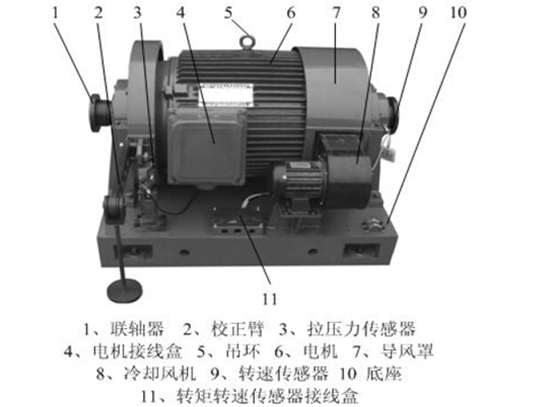 1 2 3 4 5 6 7 8 9 10

11

1、联轴器　2、校正臂　3、拉压力传感器
4、电机接线盒　5、吊环　6、电机　7、导风罩
8、冷却风机　9、转速传感器　10 底座
11、转矩转速传感器接线盒